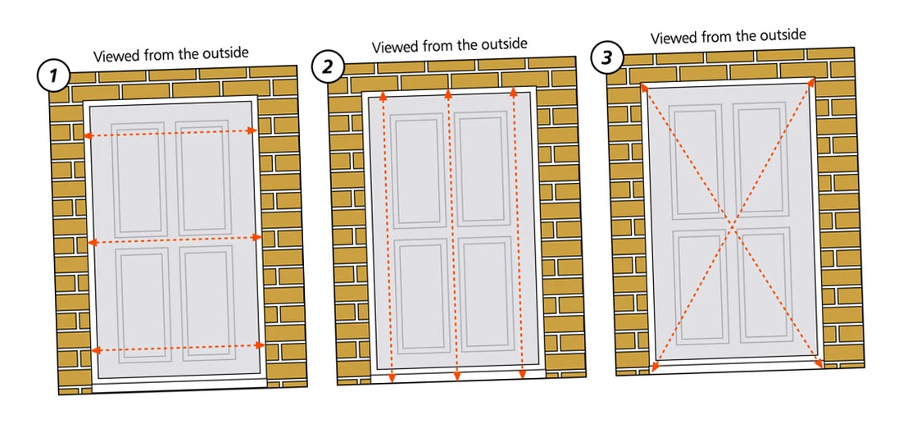 1
Viewed from the outside

2
Viewed from the outside

3
Viewed from the outside